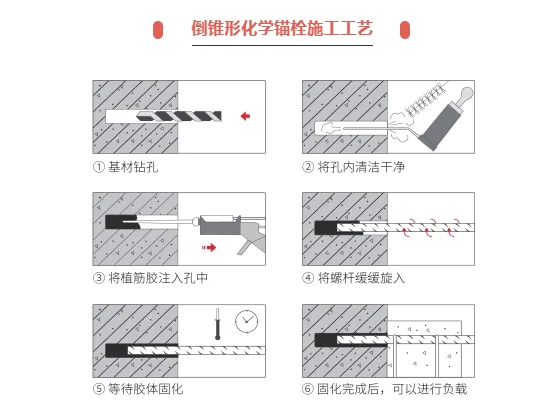 倒锥形化学锚栓施工工艺

① 基材钻孔

② 将孔内清洁干净

③ 将植筋胶注入孔中

④ 将螺杆缓缓旋入

⑤ 等待胶体固化

⑥ 固化完成后，可以进行负载