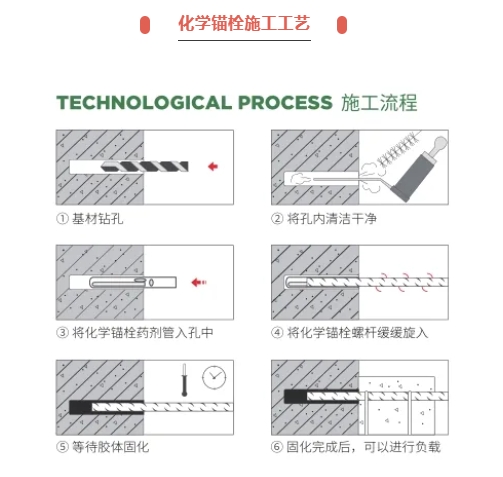 化学锚栓施工工艺

TECHNOLOGICAL PROCESS 施工流程

① 基材钻孔

② 将孔内清洁干净

③ 将化学锚栓药剂管入孔中

④ 将化学锚栓螺杆缓缓旋入

⑤ 等待胶体固化

⑥ 固化完成后，可以进行负载